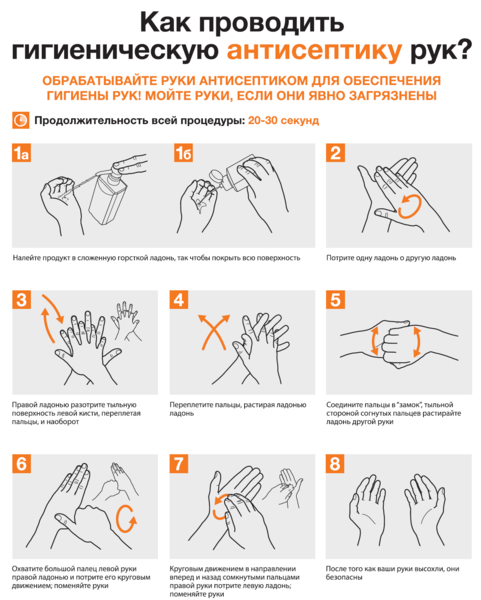 Как проводить гигиеническую антисептику рук?

ОБРАБАТЫВАЙТЕ РУКИ АНТИСЕПТИКОМ ДЛЯ ОБЕСПЕЧЕНИЯ ГИГИЕНЫ РУК! МОЙТЕ РУКИ, ЕСЛИ ОНИ ЯВНО ЗАГРЯЗНЕНЫ

Продолжительность всей процедуры: 20-30 секунд

1а

1б

Налейте продукт в сложенную горсткой ладонь, так чтобы покрыть всю поверхность

2

Потрите одну ладонь о другую ладонь

3

Правой ладонью разотрите тыльную поверхность левой кисти, переплетая пальцы, и наоборот

4

Переплетите пальцы, растирая ладонью ладонь

5

Соедините пальцы в "замок", тыльной стороной согнутых пальцев растирайте ладонь другой руки

6

Охватите большой палец левой руки правой ладонью и потрите его круговым движением; поменяйте руки

7

Круговым движением в направлении вперед и назад сомкнутыми пальцами правой руки потрите левую ладонь; поменяйте руки

8

После того как ваши руки высохли, они безопасны